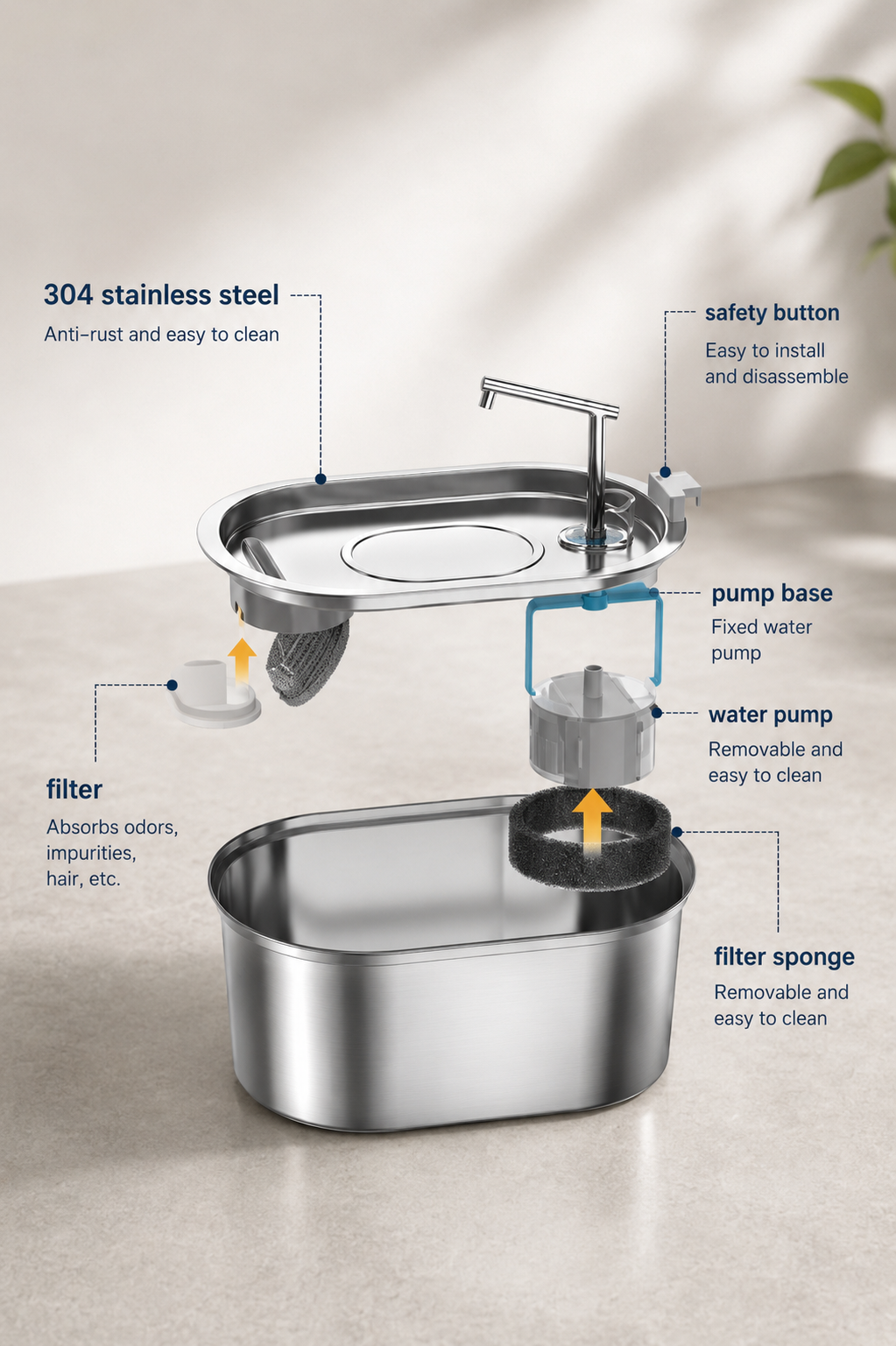 304 stainless steel
Anti-rust and easy to clean

safety button
Easy to install and disassemble

pump base
Fixed water pump

water pump
Removable and easy to clean

filter
Absorbs odors, impurities, hair, etc.

filter sponge
Removable and easy to clean